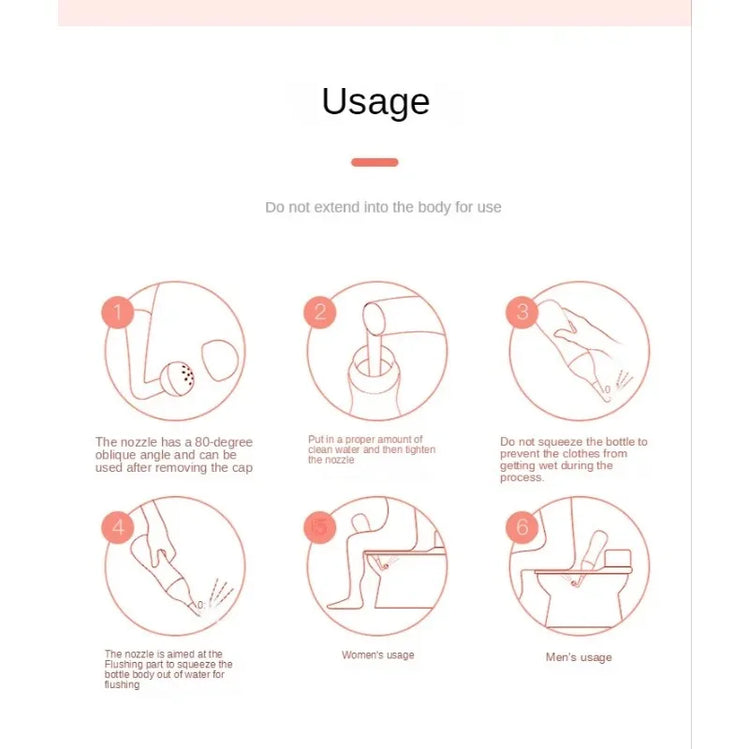 Usage

Do not extend into the body for use

1

The nozzle has a 80-degree oblique angle and can be used after removing the cap

2

Put in a proper amount of clean water and then tighten the nozzle

3

Do not squeeze the bottle to prevent the clothes from getting wet during the process.

4

The nozzle is aimed at the Flushing part to squeeze the bottle body out of water for flushing

5

Women's usage

6

Men's usage